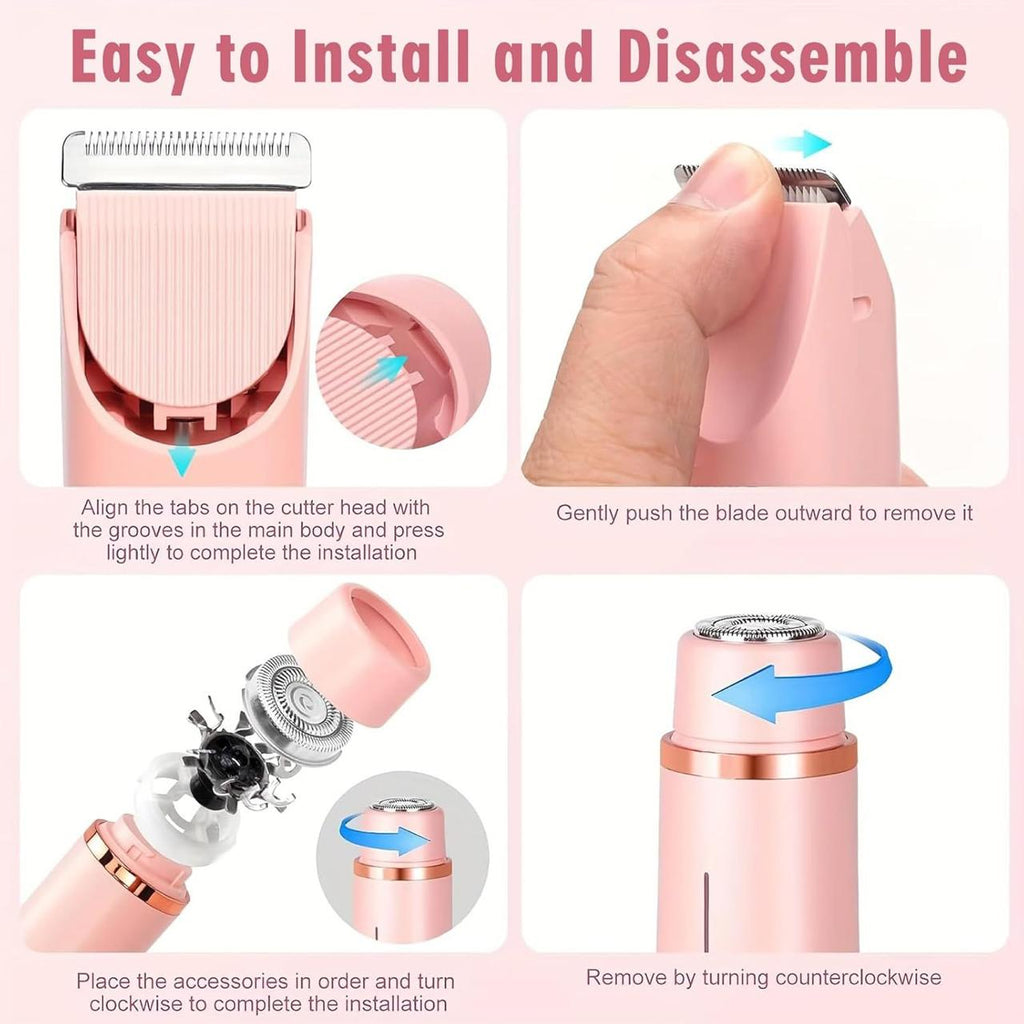 Easy to Install and Disassemble

Align the tabs on the cutter head with the grooves in the main body and press lightly to complete the installation

Gently push the blade outward to remove it

Place the accessories in order and turn clockwise to complete the installation

Remove by turning counterclockwise