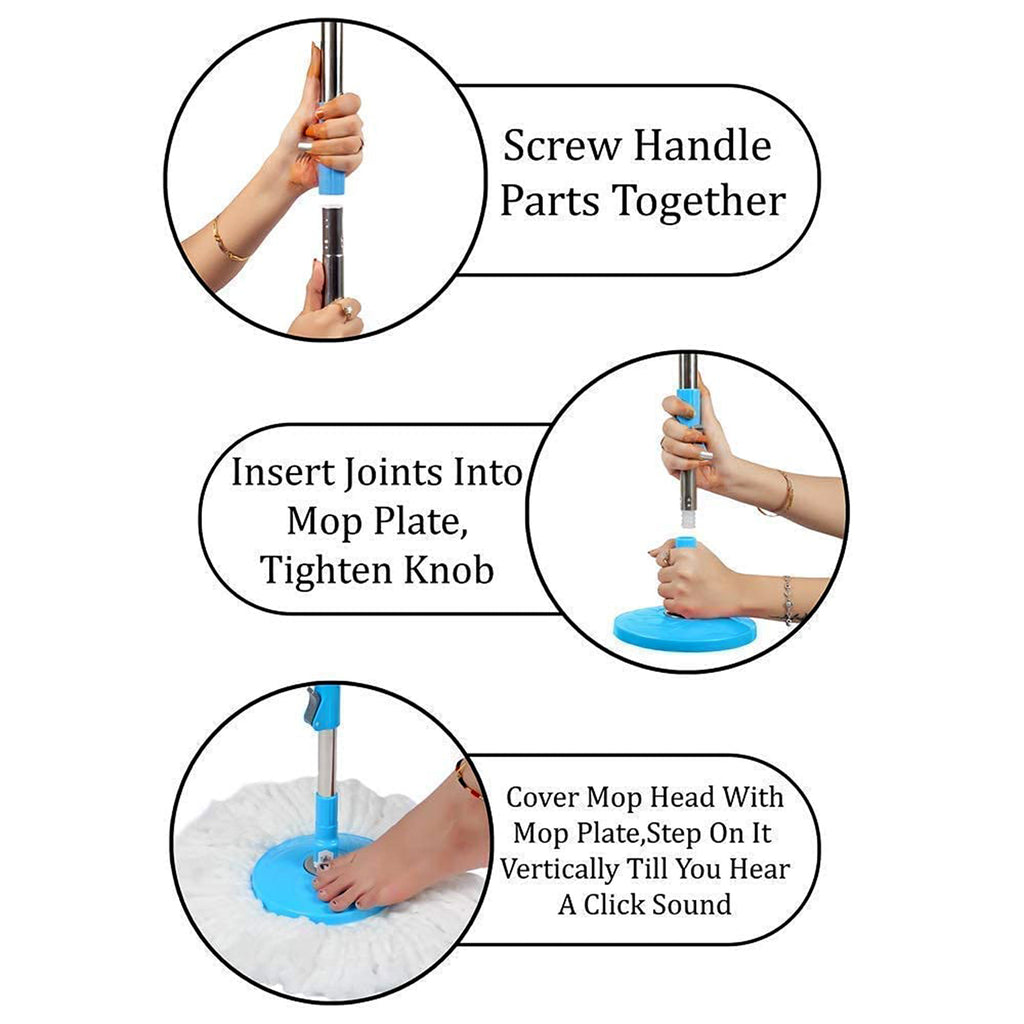 Screw Handle Parts Together

Insert Joints Into Mop Plate, Tighten Knob

Cover Mop Head With Mop Plate,Step On It Vertically Till You Hear A Click Sound