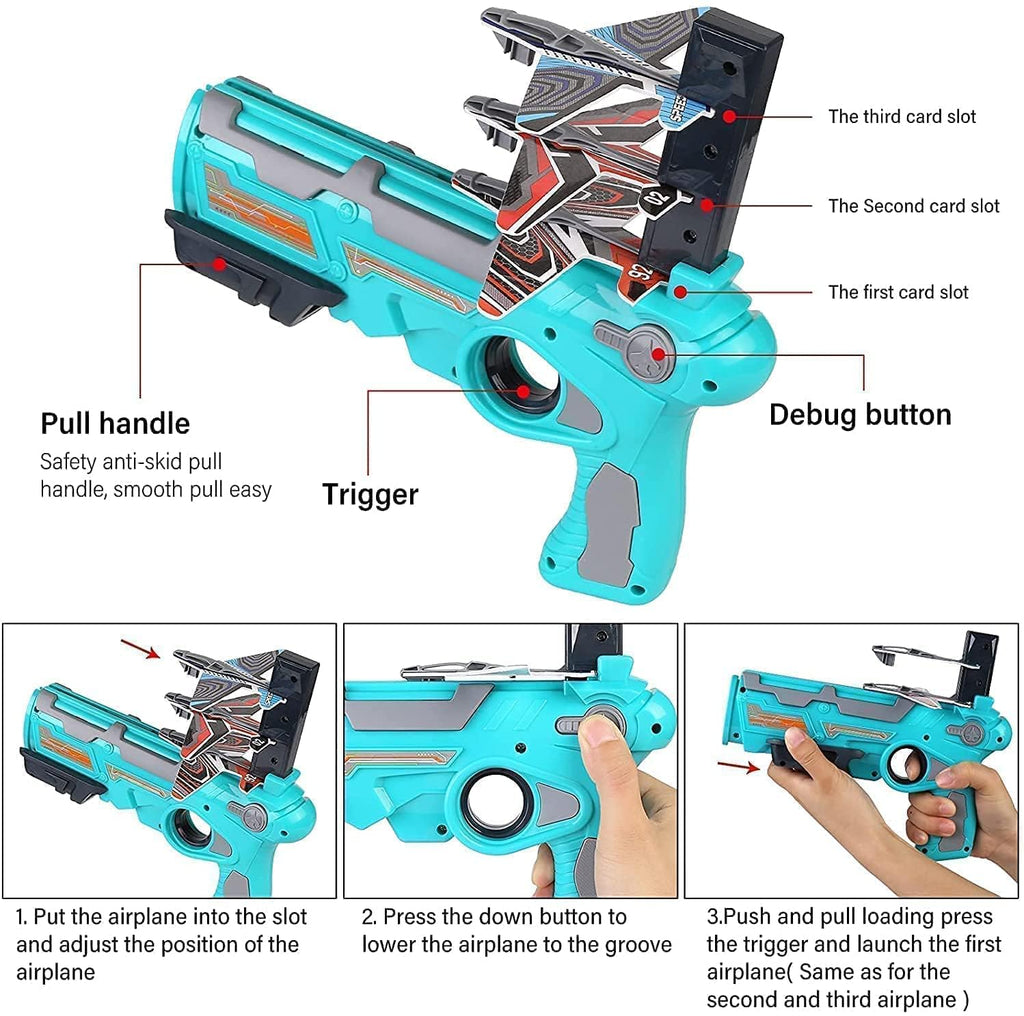 The third card slot

The Second card slot

The first card slot

Pull handle

Safety anti-skid pull handle, smooth pull easy

Trigger

Debug button

1. Put the airplane into the slot and adjust the position of the airplane

2. Press the down button to lower the airplane to the groove

3.Push and pull loading press the trigger and launch the first airplane( Same as for the second and third airplane )